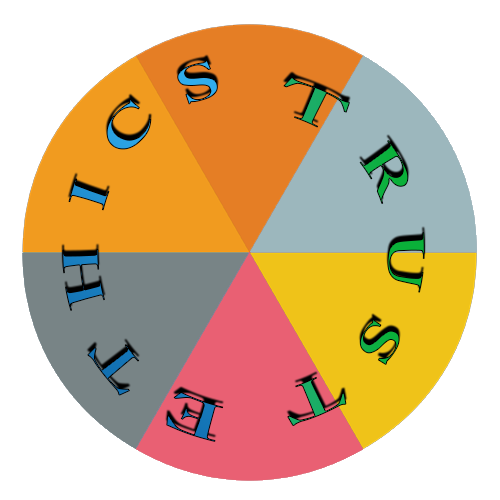 TRUST
ETHICS